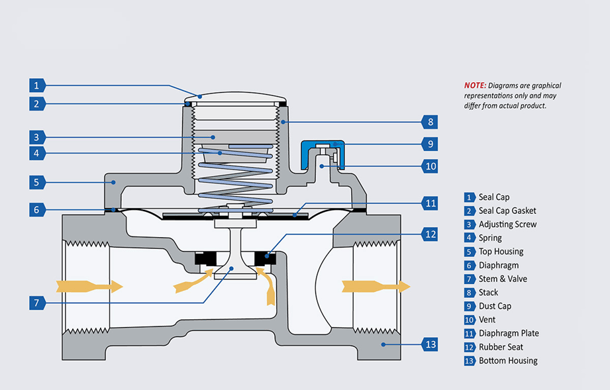 1
2
3
4
5
6
7
8
9
10
11
12
13

NOTE: Diagrams are graphical representations only and may differ from actual product.

1 Seal Cap
2 Seal Cap Gasket
3 Adjusting Screw
4 Spring
5 Top Housing
6 Diaphragm
7 Stem & Valve
8 Stack
9 Dust Cap
10 Vent
11 Diaphragm Plate
12 Rubber Seat
13 Bottom Housing